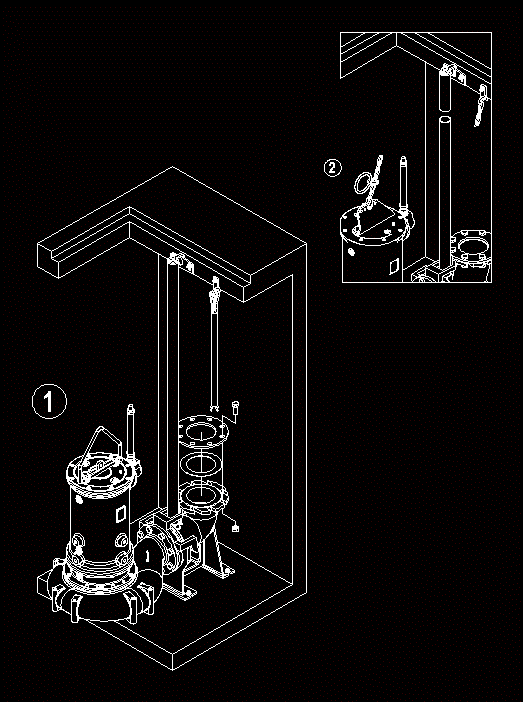 2

1

1