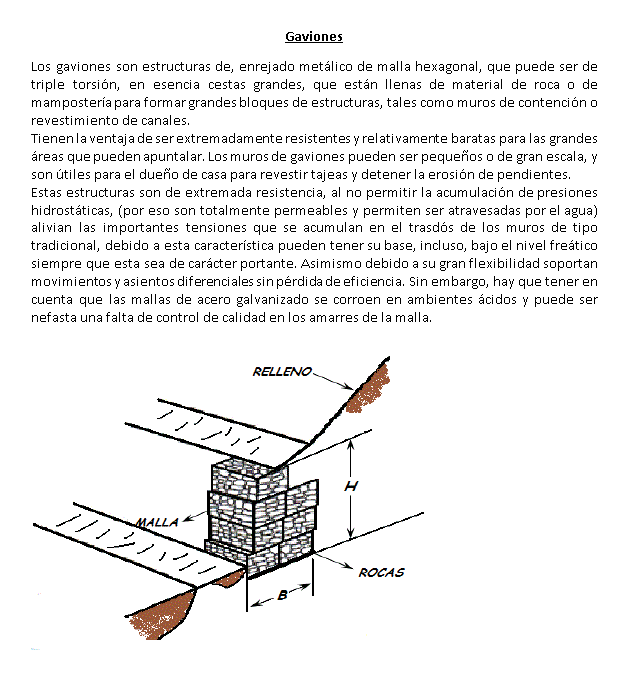 Gaviones

Los gaviones son estructuras de, enrejado metálico de malla hexagonal, que puede ser de triple torsión, en esencia cestas grandes, que están llenas de material de roca o de mampostería para formar grandes bloques de estructuras, tales como muros de contención o revestimiento de canales.
Tienen la ventaja de ser extremadamente resistentes y relativamente baratas para las grandes áreas que pueden apuntalar. Los muros de gaviones pueden ser pequeños o de gran escala, y son útiles para el dueño de casa para revestir tajeas y detener la erosión de pendientes.
Estas estructuras son de extremada resistencia, al no permitir la acumulación de presiones hidrostáticas, (por eso son totalmente permeables y permiten ser atravesadas por el agua) alivian las importantes tensiones que se acumulan en el trasdós de los muros de tipo tradicional, debido a esta característica pueden tener su base, incluso, bajo el nivel freático siempre que esta sea de carácter portante. Asimismo debido a su gran flexibilidad soportan movimientos y asientos diferenciales sin pérdida de eficiencia. Sin embargo, hay que tener en cuenta que las mallas de acero galvanizado se corroen en ambientes ácidos y puede ser nefasta una falta de control de calidad en los amarres de la malla.

RELLENO
H
MALLA
ROCAS
B