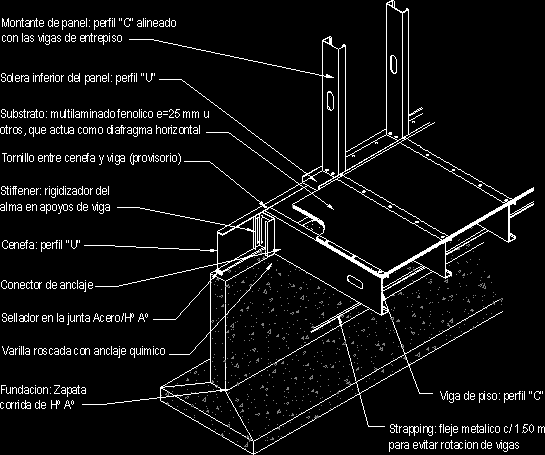 Montante de panel: perfil "C" alineado con las vigas de entrepiso

Solera inferior del panel: perfil "U"

Substrato: multilaminado fenolico e=25 mm u otros, que actua como diafragma horizontal

Tornillo entre cenefa y viga (provisorio)

Stiffener: rigidizador del alma en apoyos de viga

Cenefa: perfil "U"

Conector de anclaje

Sellador en la junta Acero/Hº Aº

Varilla roscada con anclaje quimico

Fundacion: Zapata corrida de Hº Aº

Viga de piso: perfil "C"

Strapping: fleje metalico c/ 1.50 m para evitar rotacion de vigas