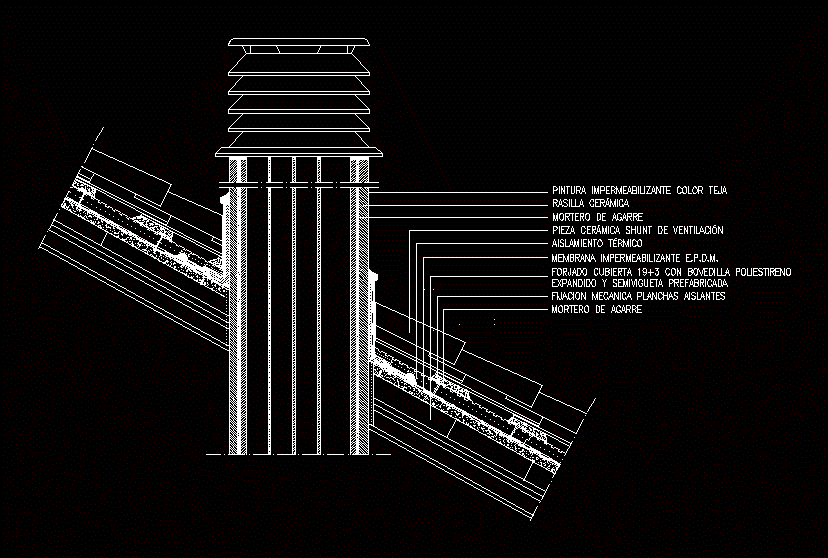 PINTURA IMPERMEABILIZANTE COLOR TEJA
RASILLA CERÁMICA
MORTERO DE AGARRE
PIEZA CERÁMICA SHUNT DE VENTILACIÓN
AISLAMIENTO TÉRMICO
MEMBRANA IMPERMEABILIZANTE E.P.D.M.
FORJADO CUBIERTA 19+3 CON BOVEDILLA POLIESTIRENO EXPANDIDO Y SEMIVIGUETA PREFABRICADA
FIJACION MECANICA PLANCHAS AISLANTES
MORTERO DE AGARRE