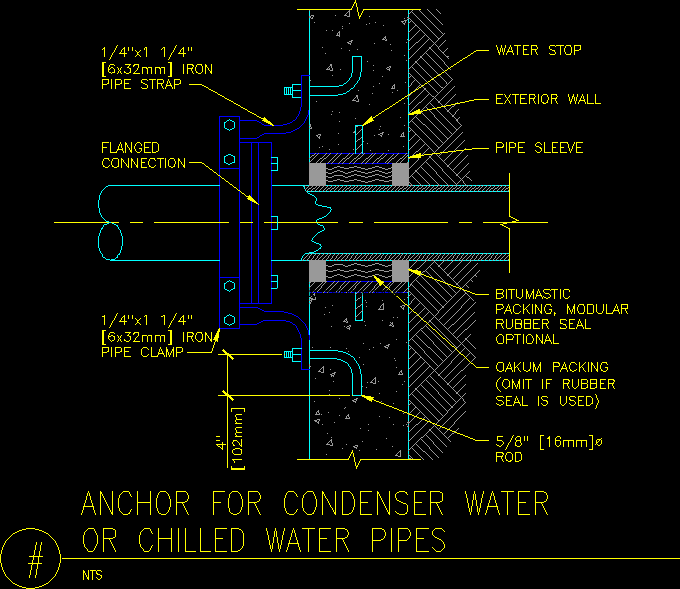 1/4"x1 1/4"
[6x32mm] IRON
PIPE STRAP

FLANGED
CONNECTION

1/4"x1 1/4"
[6x32mm] IRON
PIPE CLAMP

4"
[102mm]

WATER STOP

EXTERIOR WALL

PIPE SLEEVE

BITUMASTIC
PACKING, MODULAR
RUBBER SEAL
OPTIONAL

OAKUM PACKING
(OMIT IF RUBBER
SEAL IS USED)

5/8" [16mm]ø
ROD

ANCHOR FOR CONDENSER WATER
OR CHILLED WATER PIPES

#

NTS