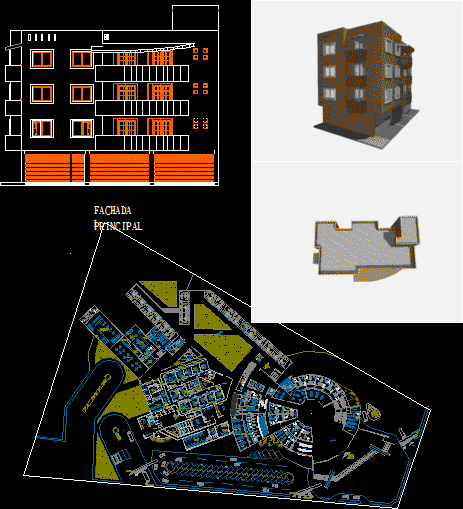 FACHADA
PRINCIPAL